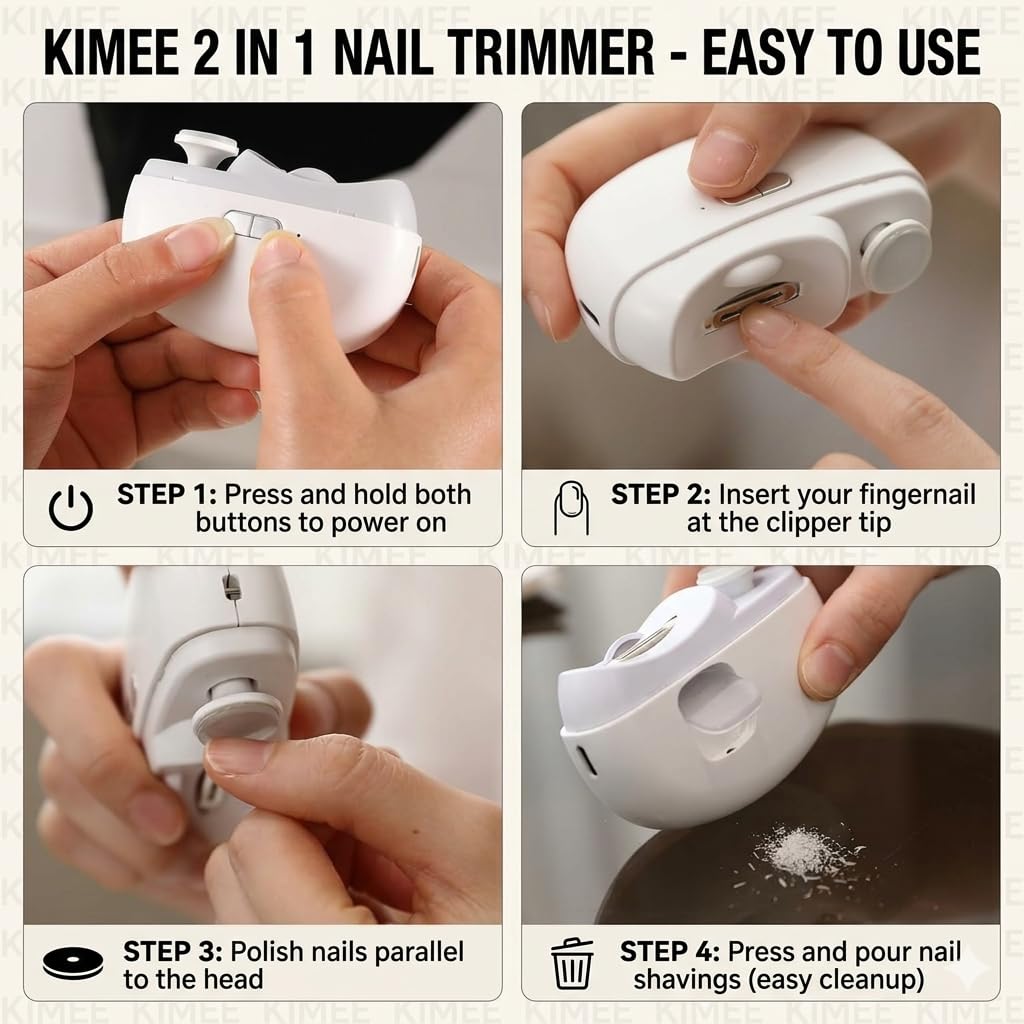 KIMEE 2 IN 1 NAIL TRIMMER - EASY TO USE

STEP 1: Press and hold both buttons to power on

STEP 2: Insert your fingernail at the clipper tip

STEP 3: Polish nails parallel to the head

STEP 4: Press and pour nail shavings (easy cleanup)

KIMEE